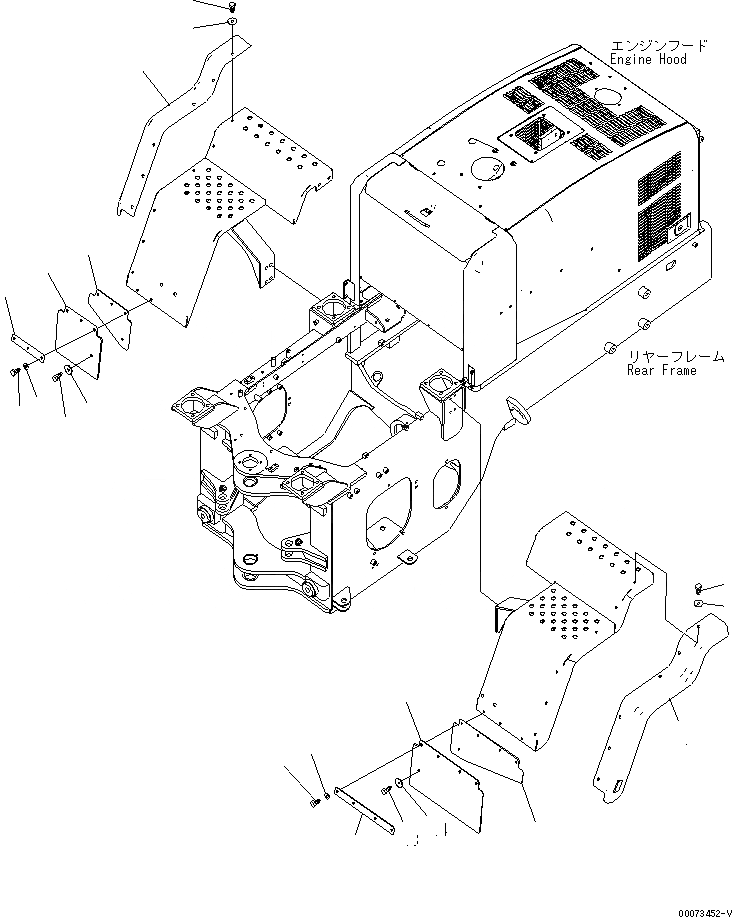 エンジンフード
Engine Hood

リヤーフレーム
Rear Frame

00073452-V