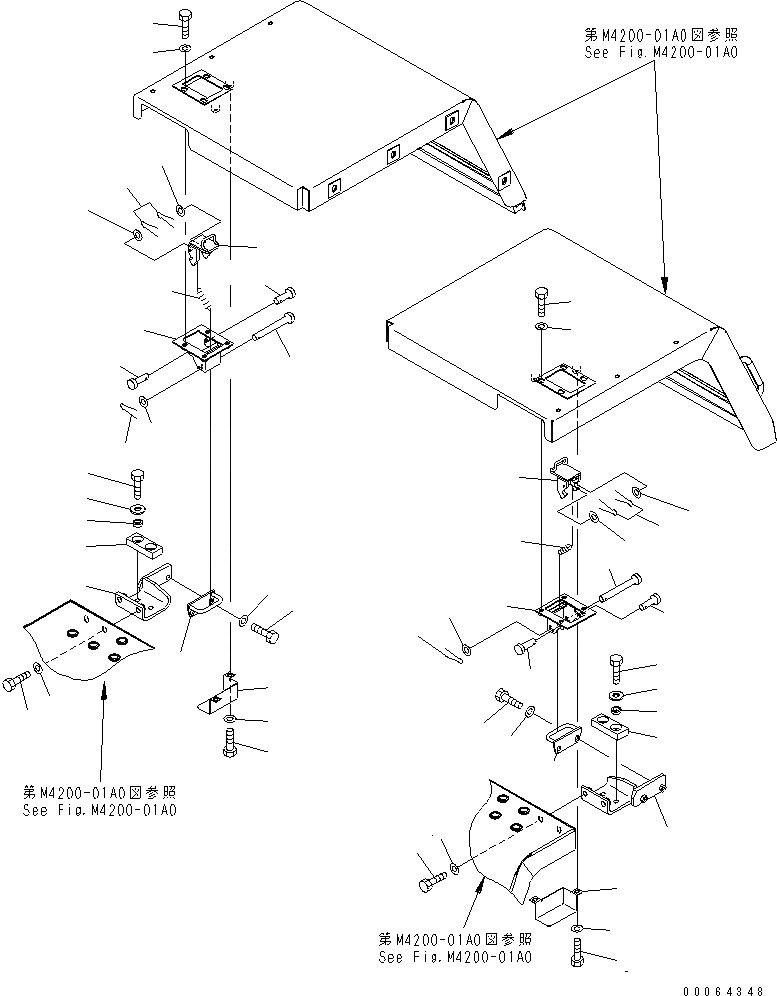 第M4200-01A0図参照
See Fig.M4200-01A0

第M4200-01A0図参照
See Fig.M4200-01A0

第M4200-01A0図参照
See Fig.M4200-01A0

00064348