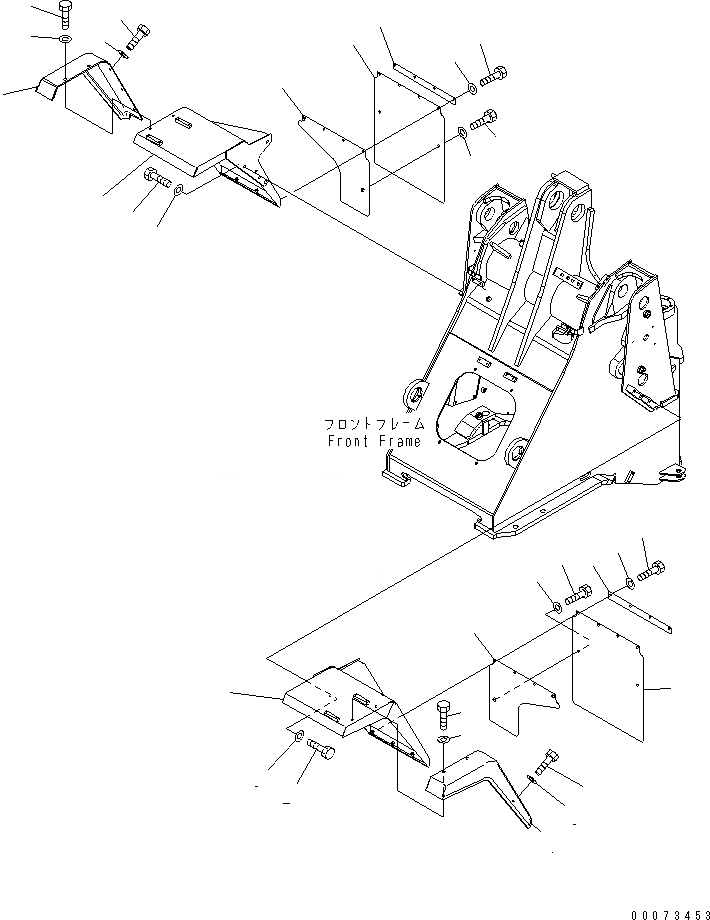 フロントフレーム
Front Frame

00073453