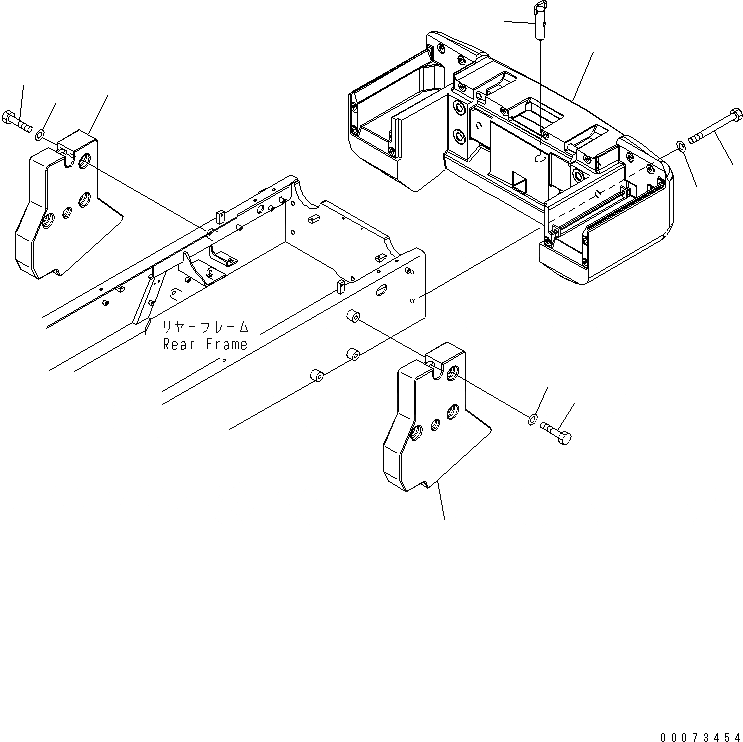 リヤーフレーム
Rear Frame

00073454