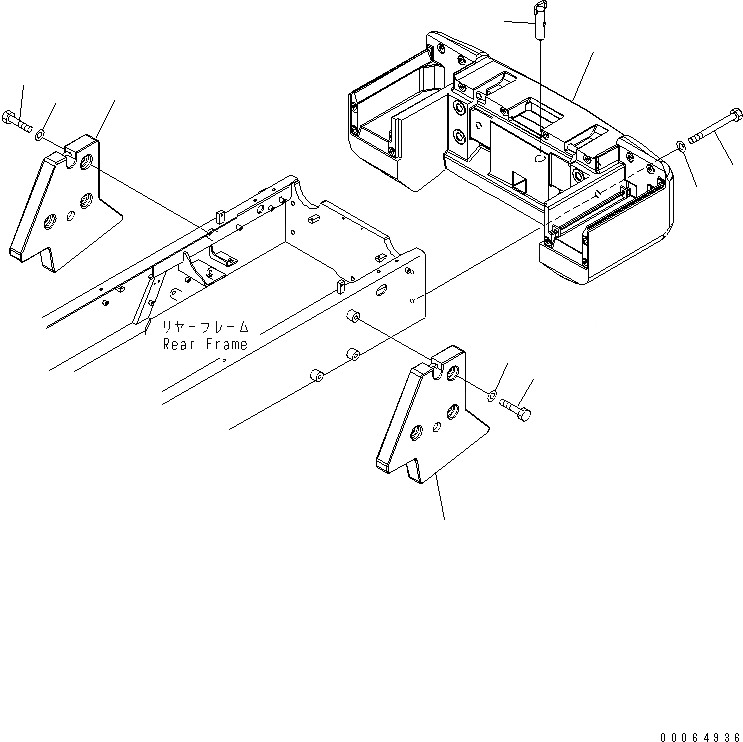 リヤーフレーム
Rear Frame

00064936