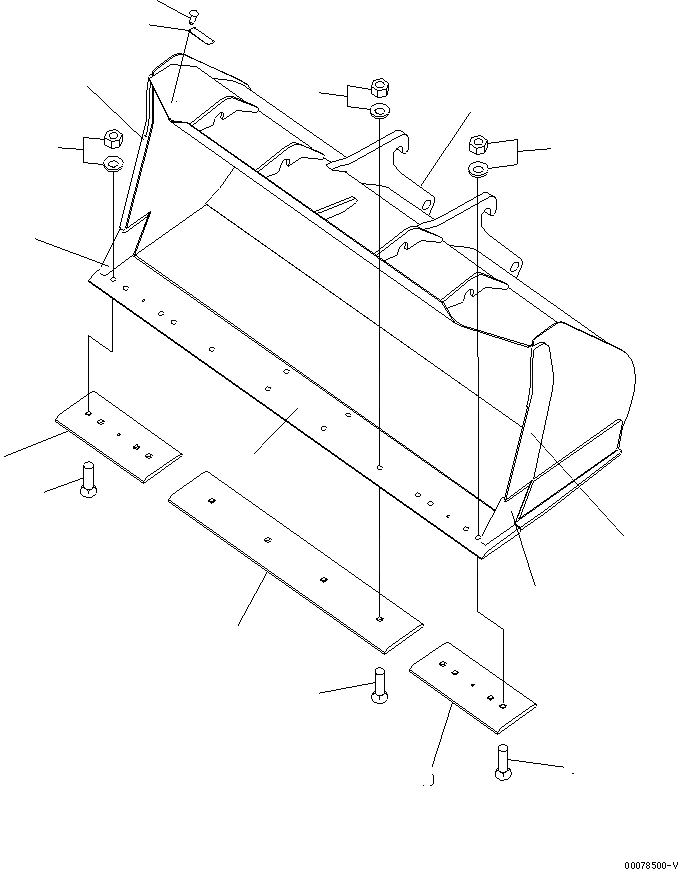 00078500-V