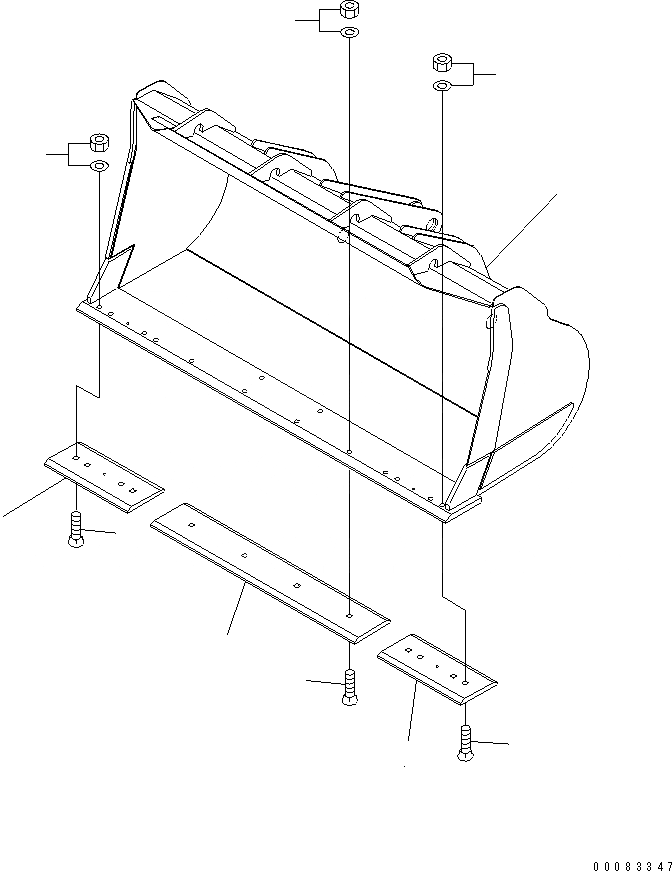 00083347