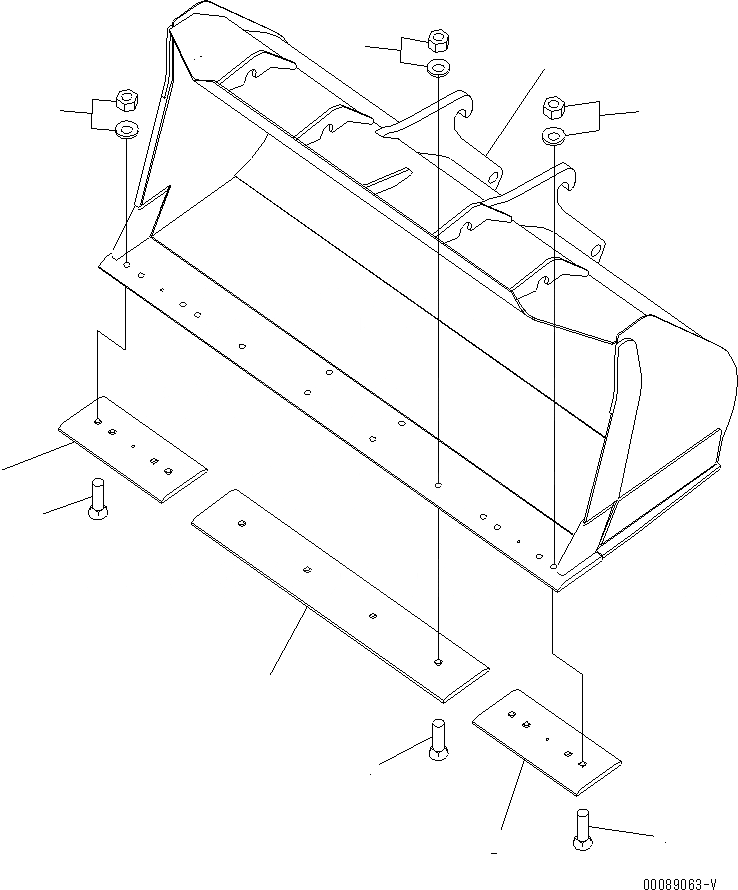 00089063-V