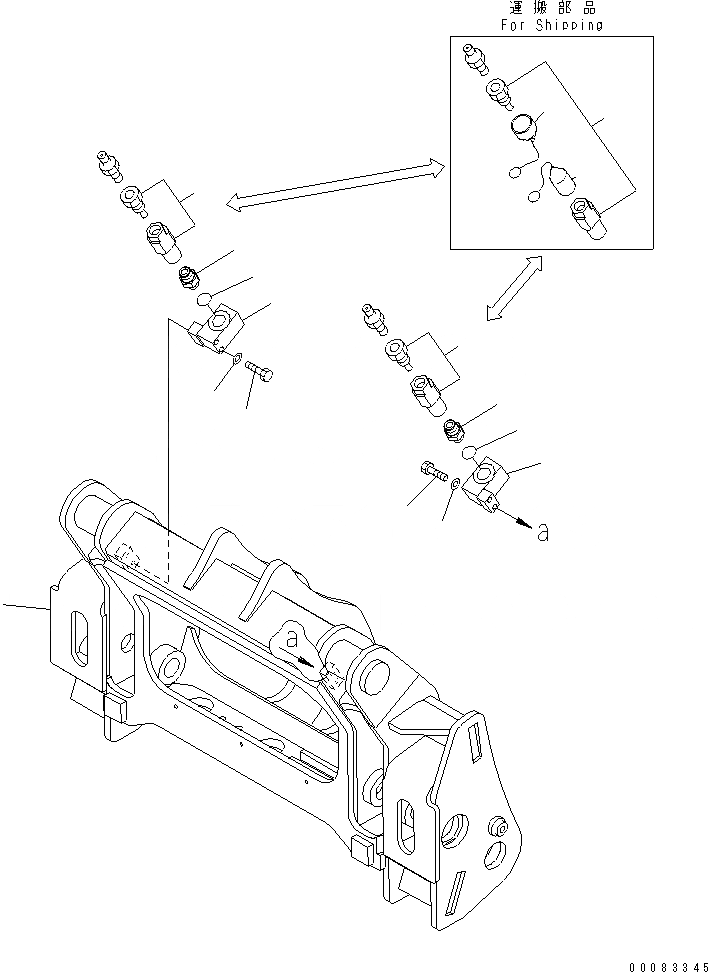 運搬部品
For Shipping

a

a

00083345