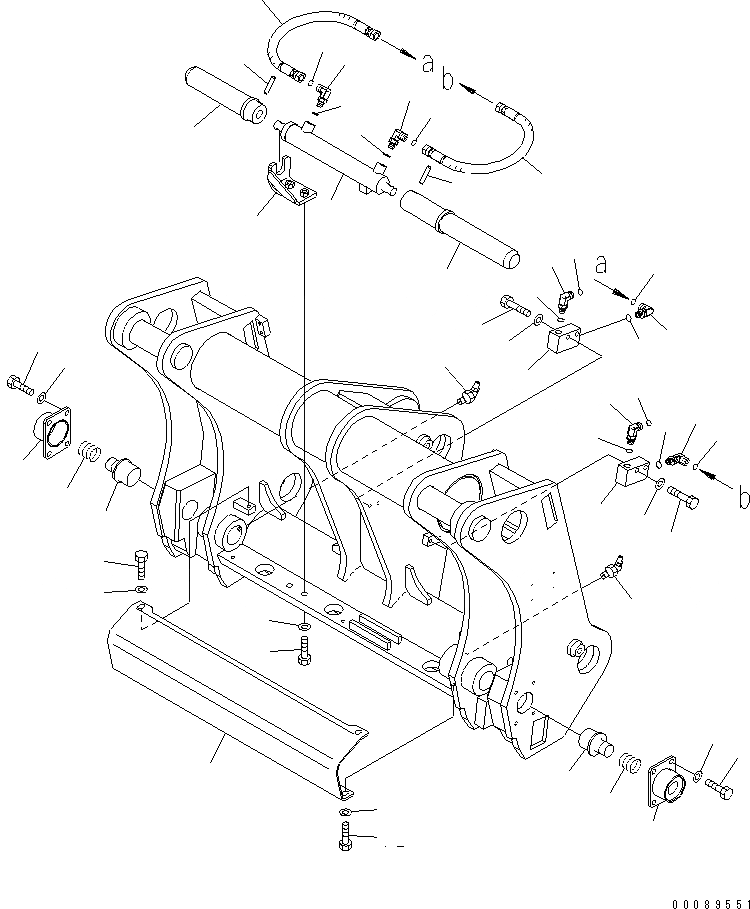 a
b
a
b
00089551