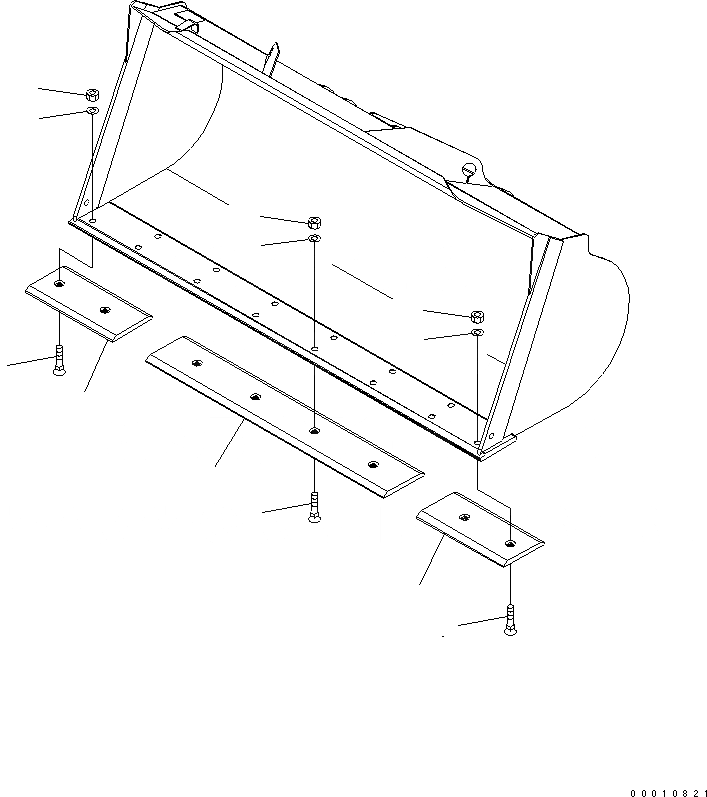 00010821