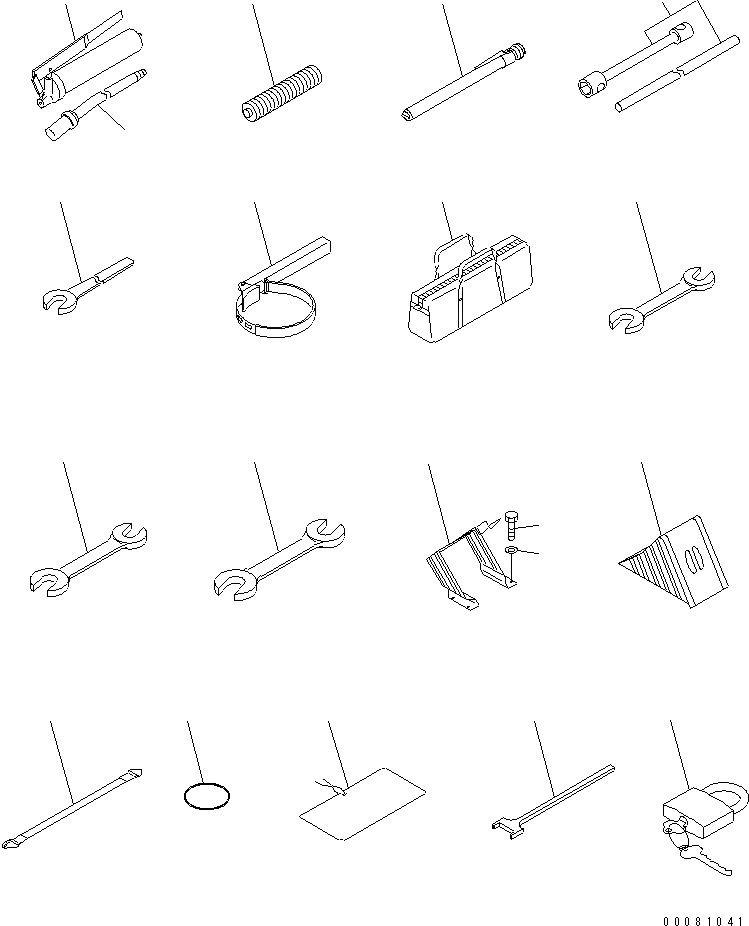 00081041