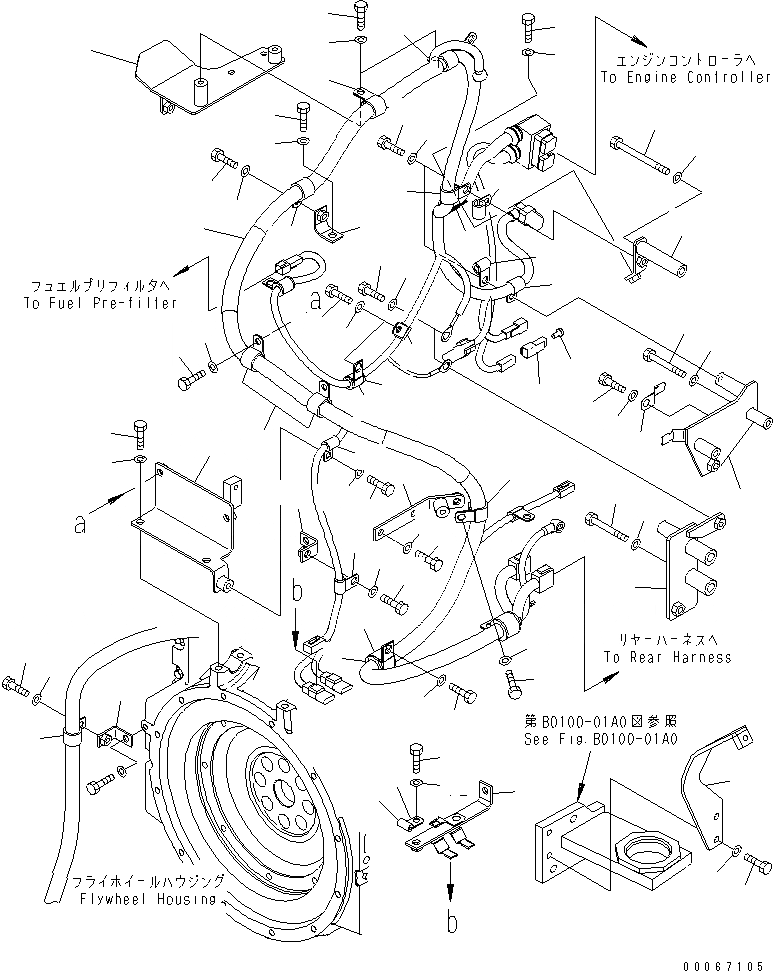 エンジンコントローラへ
To Engine Controller

フュエルプリフィルタへ
To Fuel Pre-filter

a

a

b

リヤーハーネスへ
To Rear Harness

第B0100-01A0図参照
See Fig.B0100-01A0

フライホイールハウジング
Flywheel Housing

b

00067105