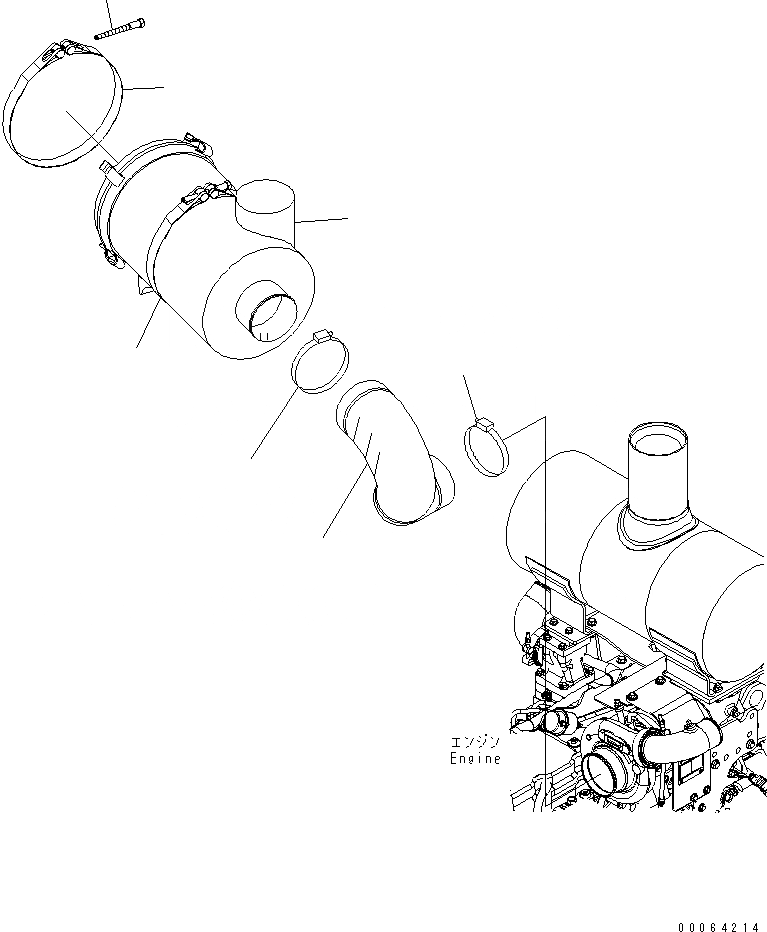 エンジン
Engine

00064214