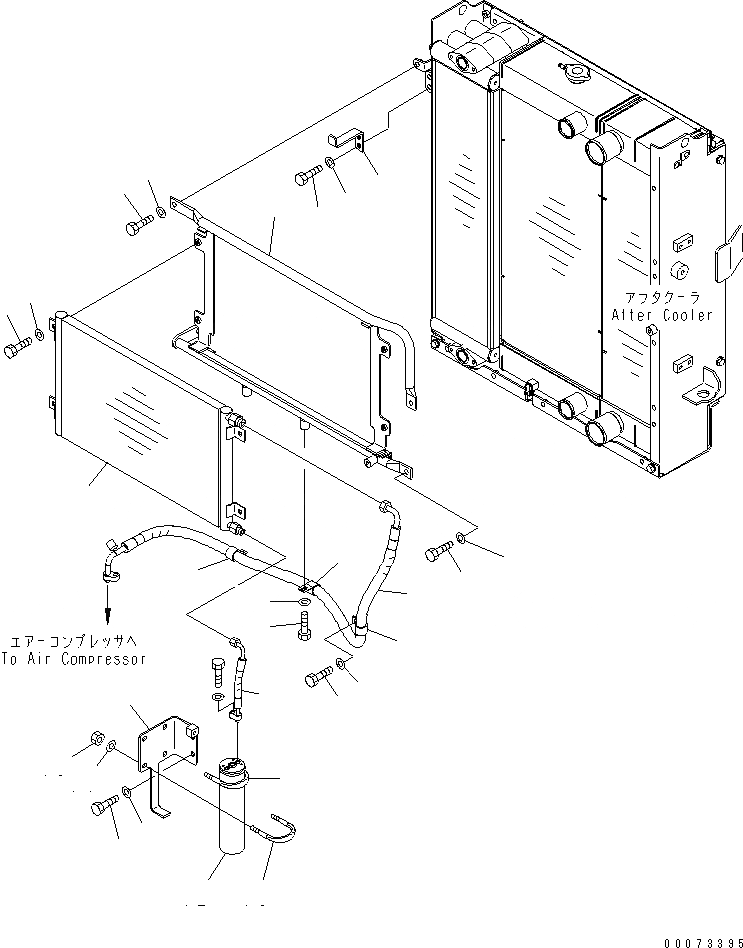 アフタクーラ
After Cooler

エアーコンプレッサへ
To Air Compressor

00073395