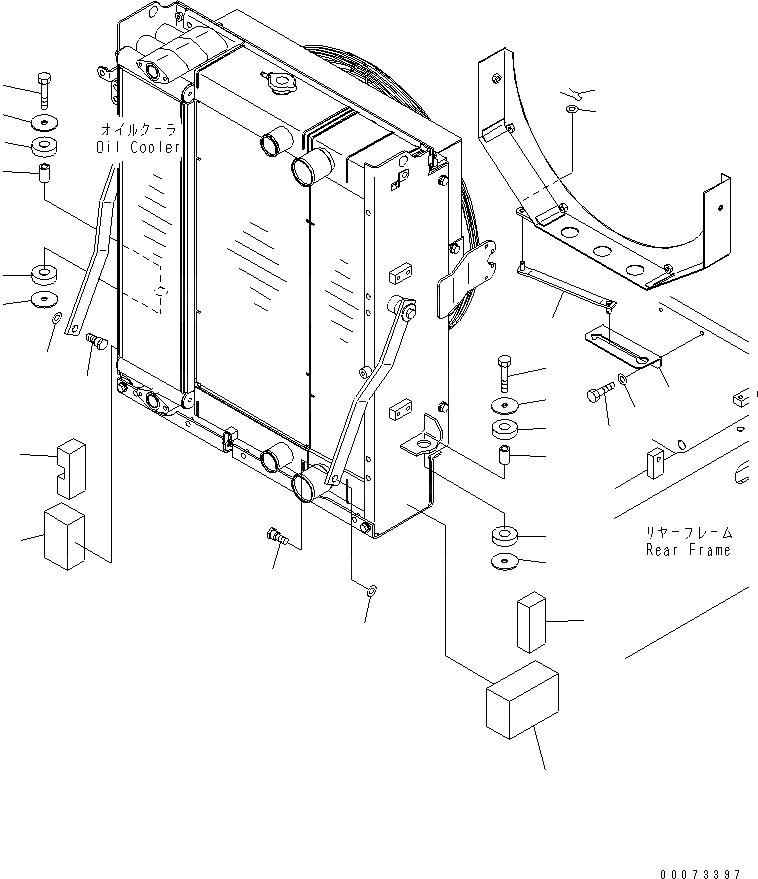 オイルクーラ
Oil Cooler

リヤーフレーム
Rear Frame

00073397