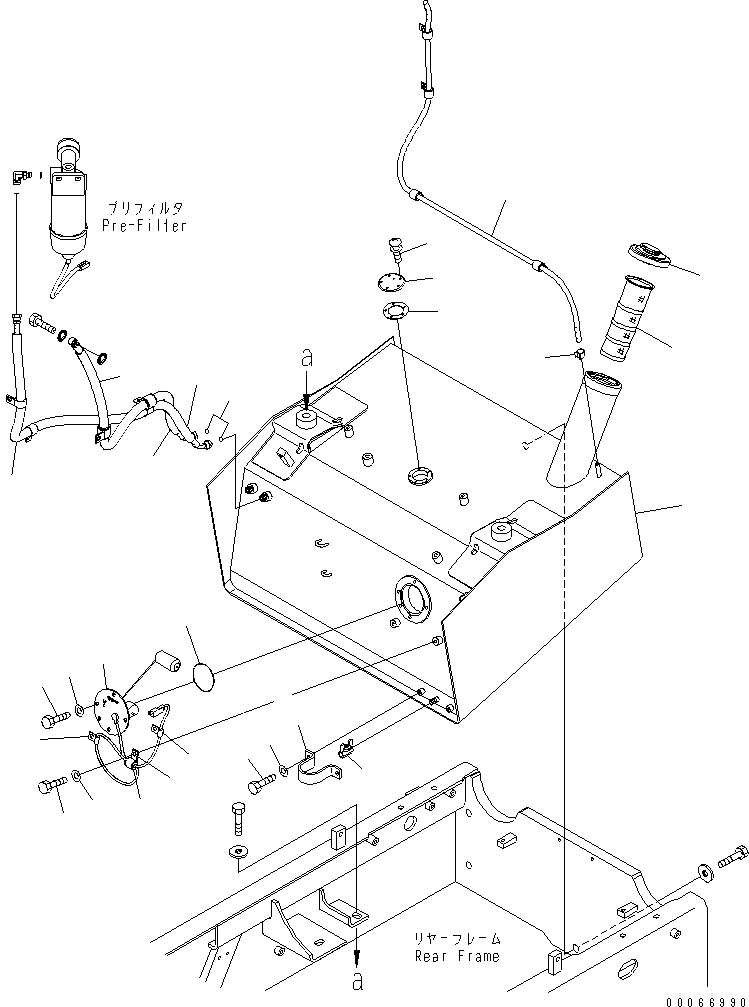 プリフィルタ
Pre-Filter

a

リヤーフレーム
Rear Frame

a

00066990