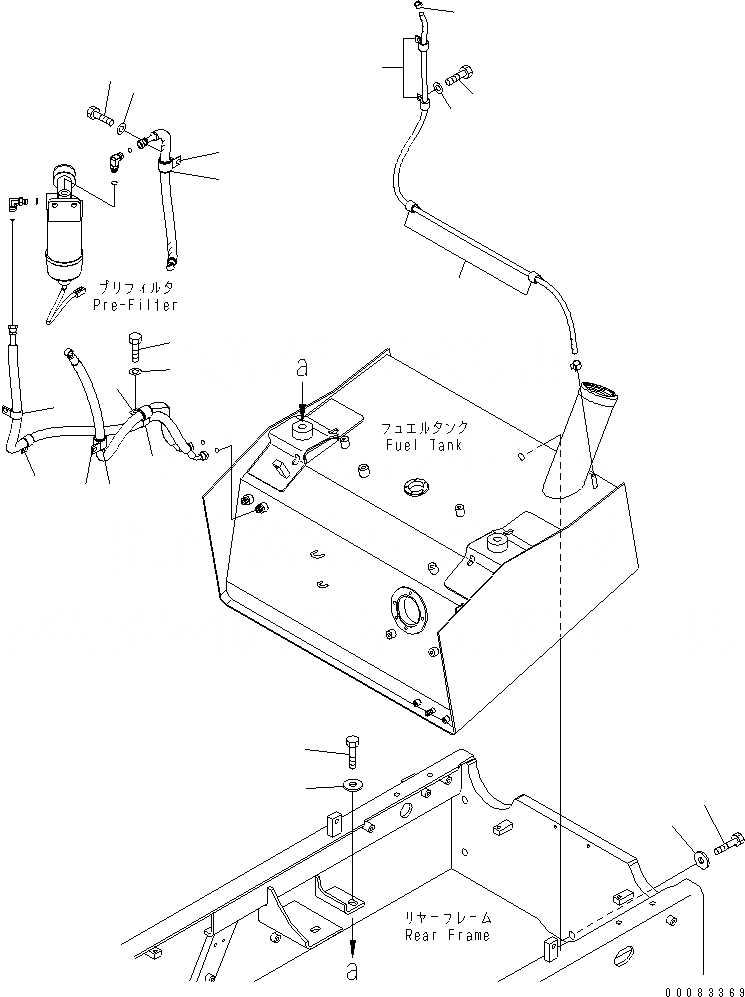 プリフィルタ
Pre-Filter

a

フュエルタンク
Fuel Tank

リヤーフレーム
Rear Frame

a

00083369