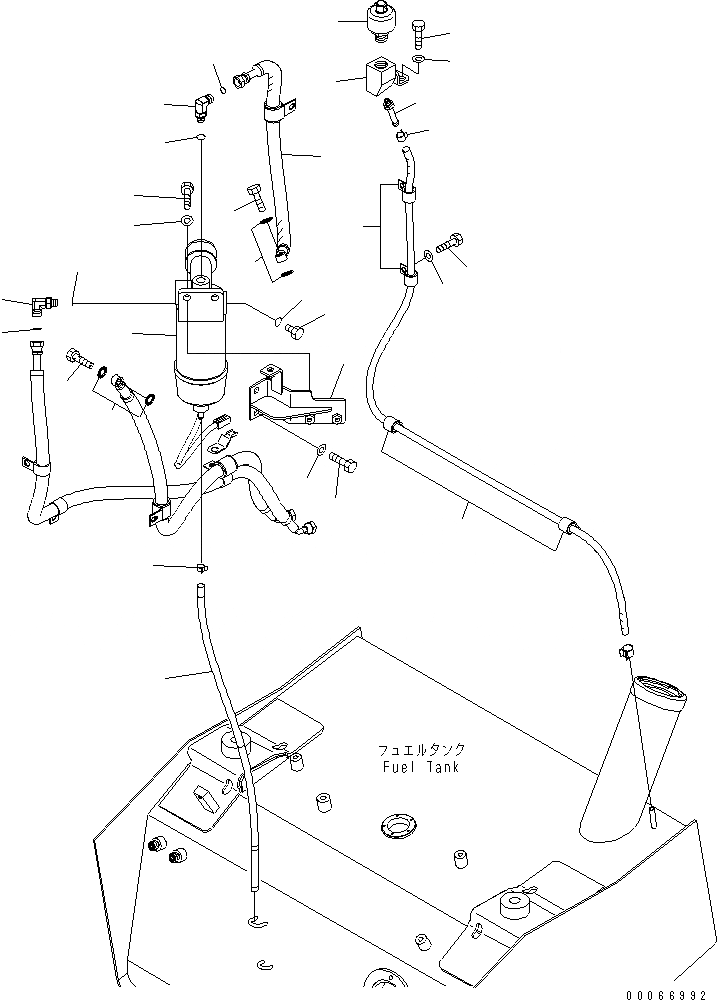 フュエルタンク
Fuel Tank

00066992