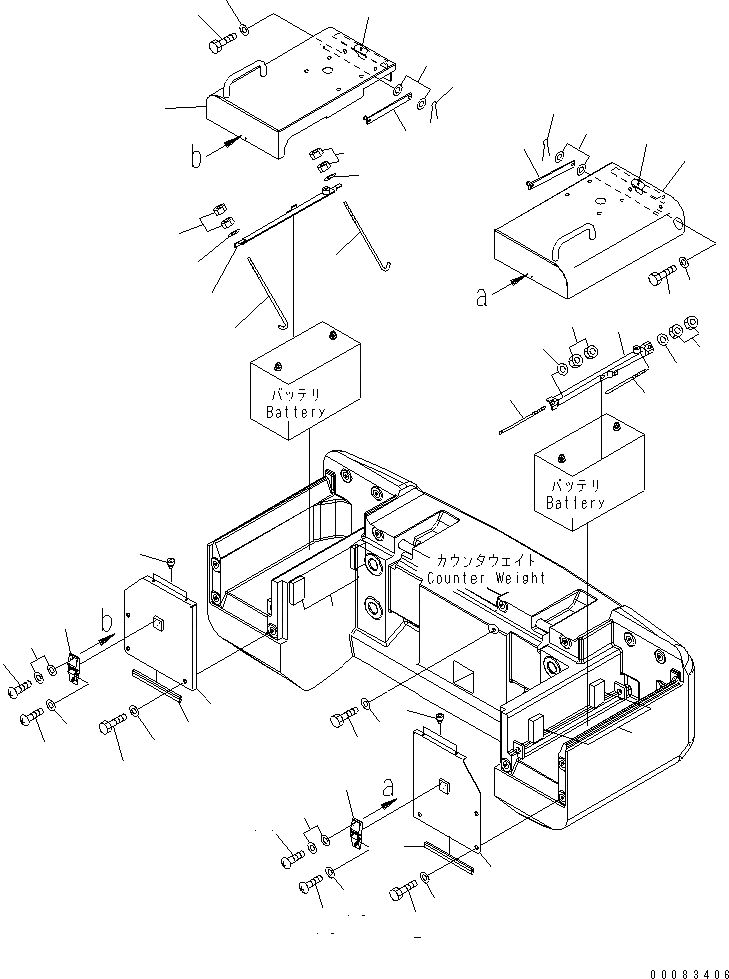 b

a

バッテリ
Battery

バッテリ
Battery

カウンタウェイト
Counter Weight

b

a

00083406