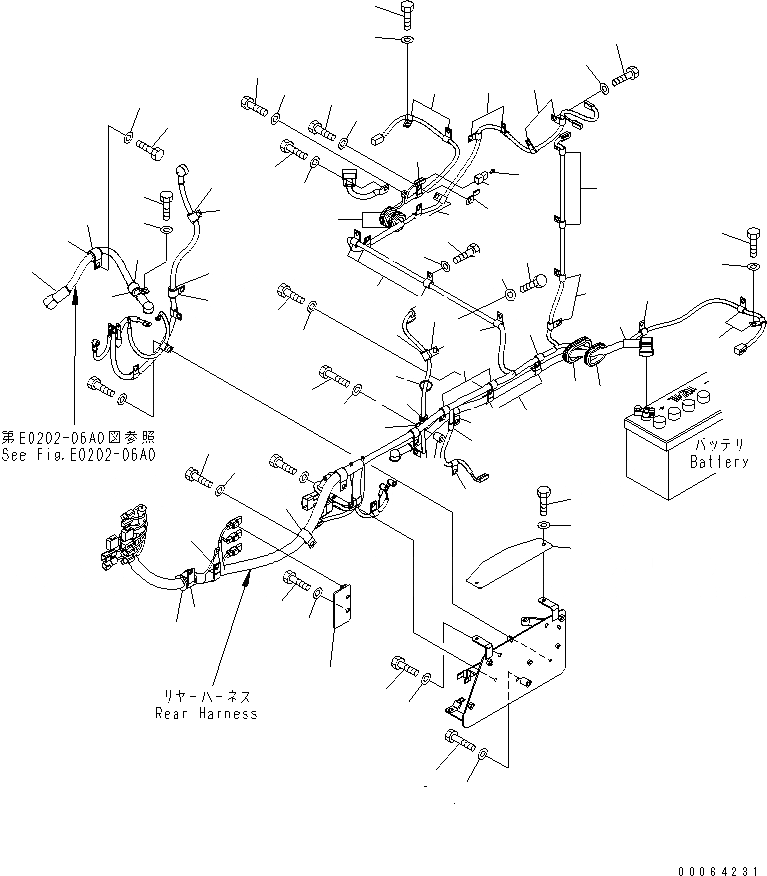 第E0202-06A0図参照
See Fig.E0202-06A0

バッテリ
Battery

リヤーハーネス
Rear Harness

00064231