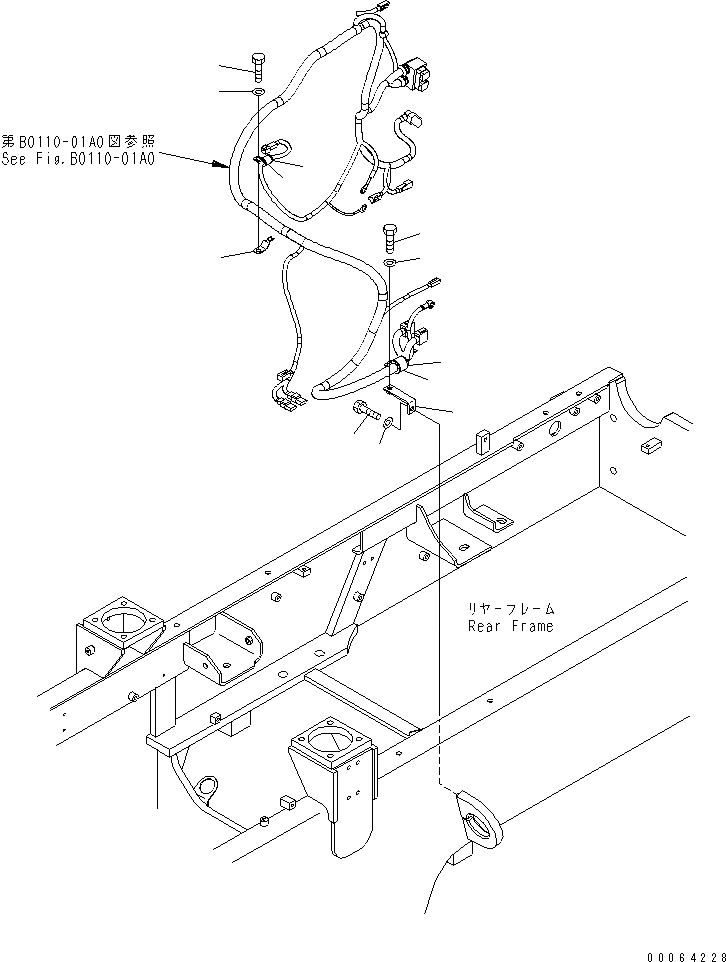 第B0110-01A0図参照
See Fig.B0110-01A0

リヤーフレーム
Rear Frame

00064228