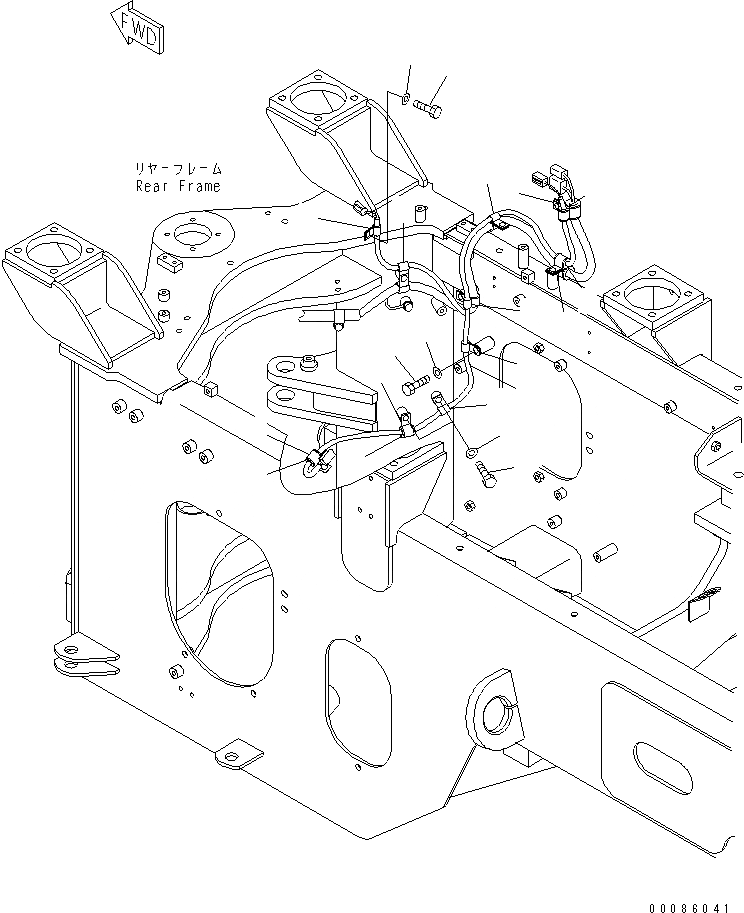 FWD

リヤーフレーム
Rear Frame

00086041