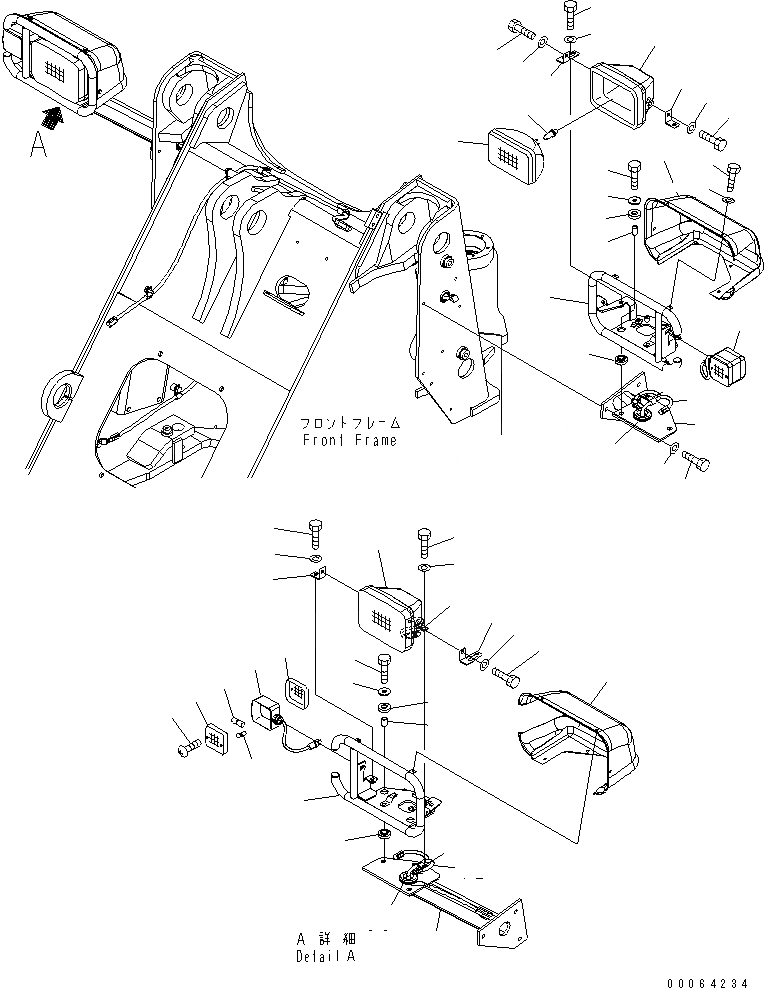 A

フロントフレーム
Front Frame

A 詳細
Detail A

00064234