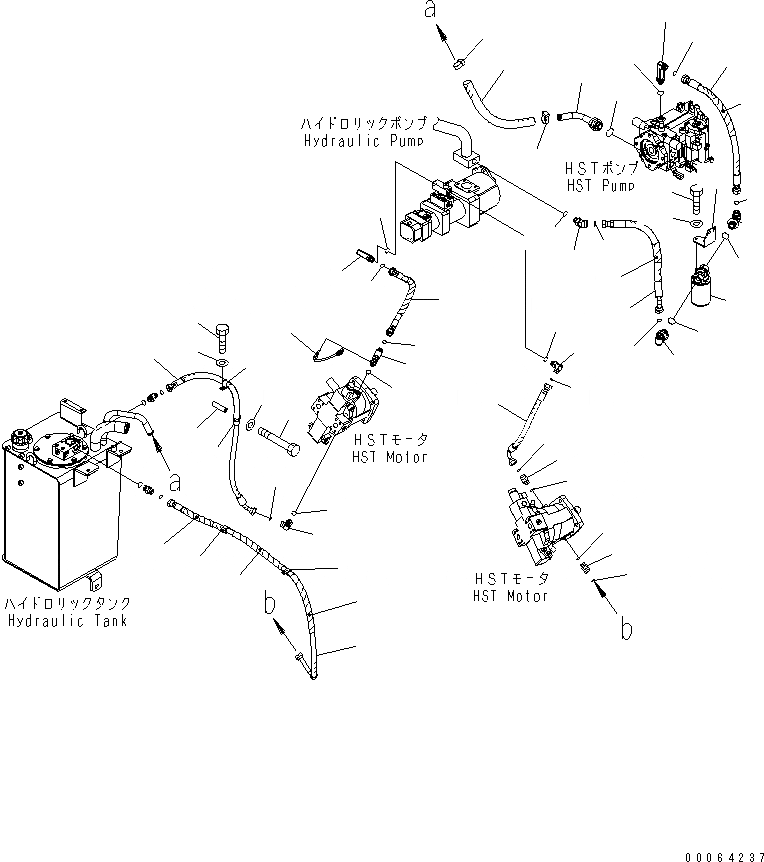 a

ハイドロリックポンプ
Hydraulic Pump

HSTポンプ
HST Pump

HSTモータ
HST Motor

a

ハイドロリックタンク
Hydraulic Tank

b

HSTモータ
HST Motor

b

00064237