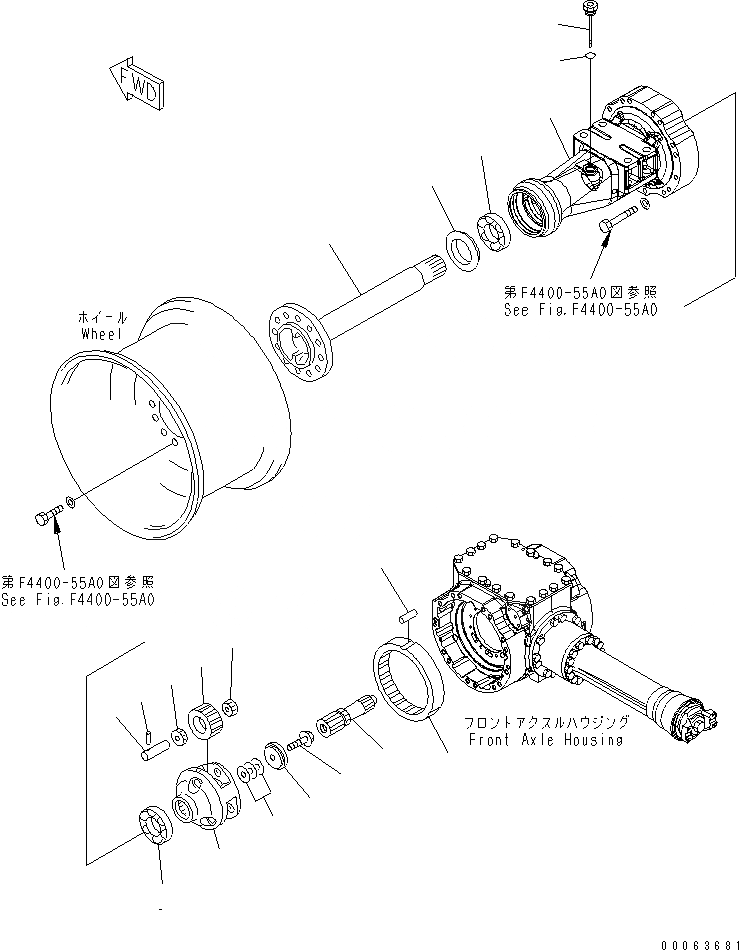 FWD

第F4400-55A0図参照
See Fig.F4400-55A0

ホイール
Wheel

第F4400-55A0図参照
See Fig.F4400-55A0

フロントアクスルハウジング
Front Axle Housing

00063681