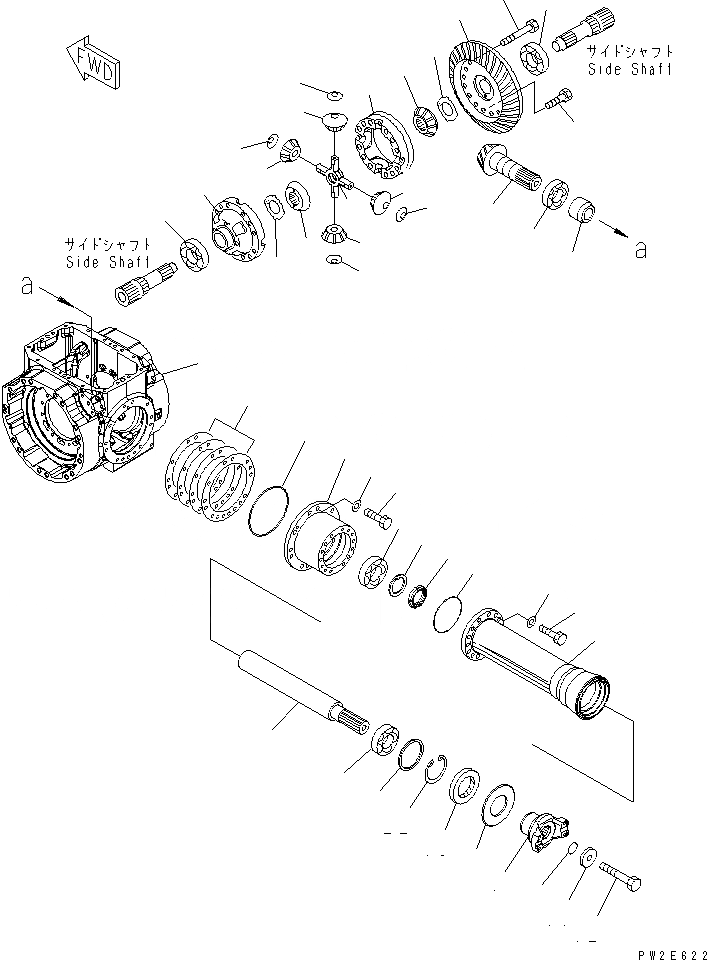 FWD

サイドシャフト
Side Shaft

サイドシャフト
Side Shaft

a

a

PW2E622