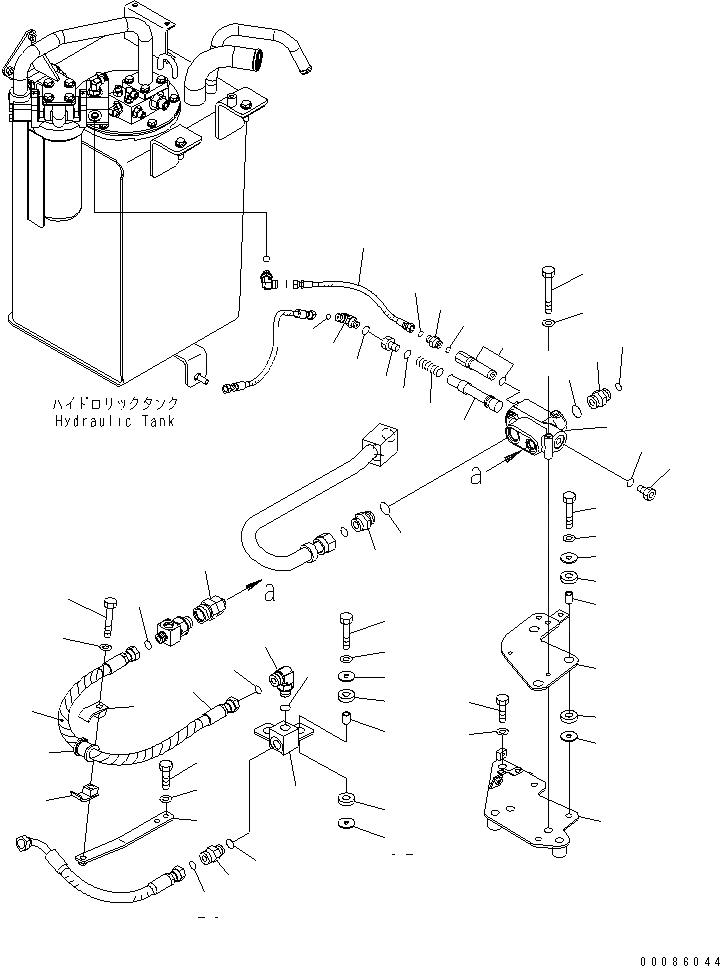 ハイドロリックタンク
Hydraulic Tank

a

a

00086044