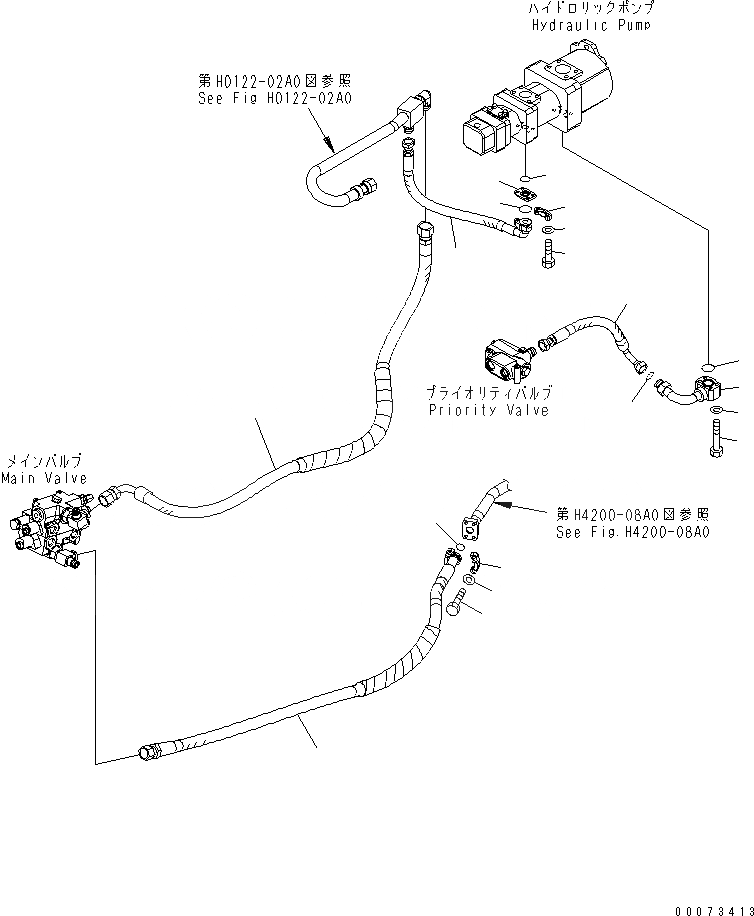 ハイドロリックポンプ
Hydraulic Pump

第H0122-02A0図参照
See Fig H0122-02A0

プライオリティバルブ
Priority Valve

メインバルブ
Main Valve

第H4200-08A0図参照
See Fig.H4200-08A0

00073413