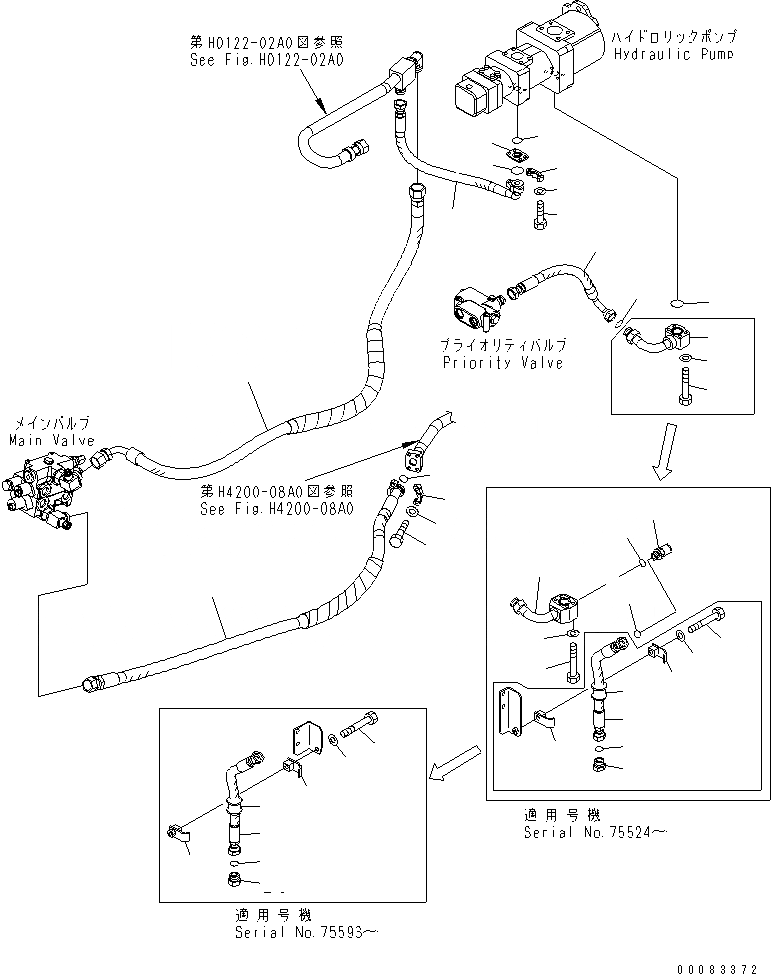 第H0122-02A0図参照
See Fig.H0122-02A0

ハイドロリックポンプ
Hydraulic Pump

プライオリティバルブ
Priority Valve

メインバルブ
Main Valve

第H4200-08A0図参照
See Fig.H4200-08A0

適用号機
Serial No.75524～

適用号機
Serial No.75593～

00083372