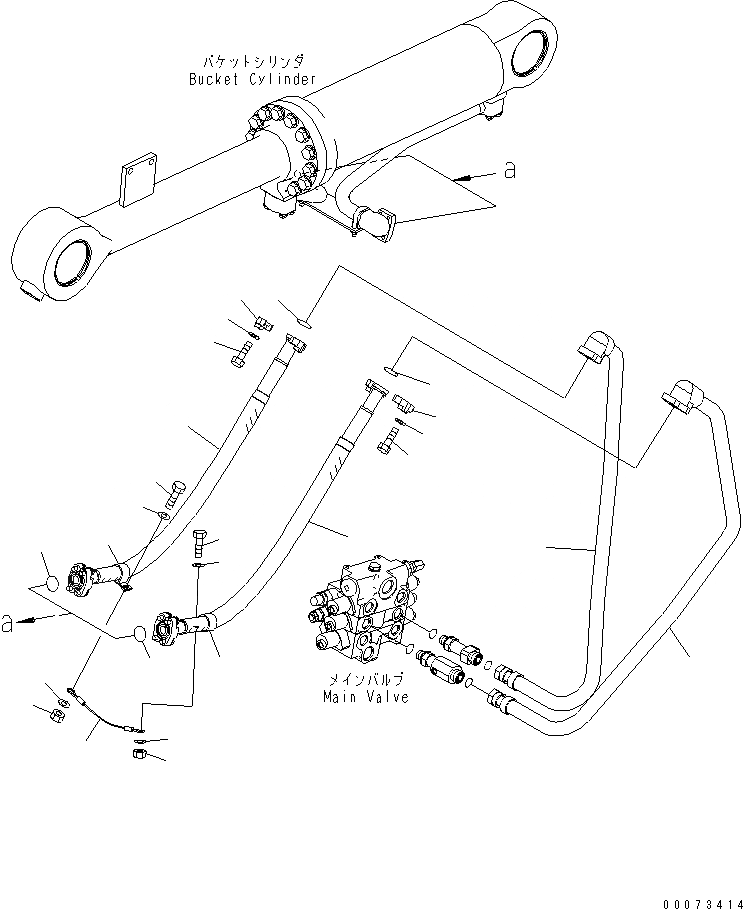 バケットシリンダ
Bucket Cylinder

a

a

メインバルブ
Main Valve

00073414