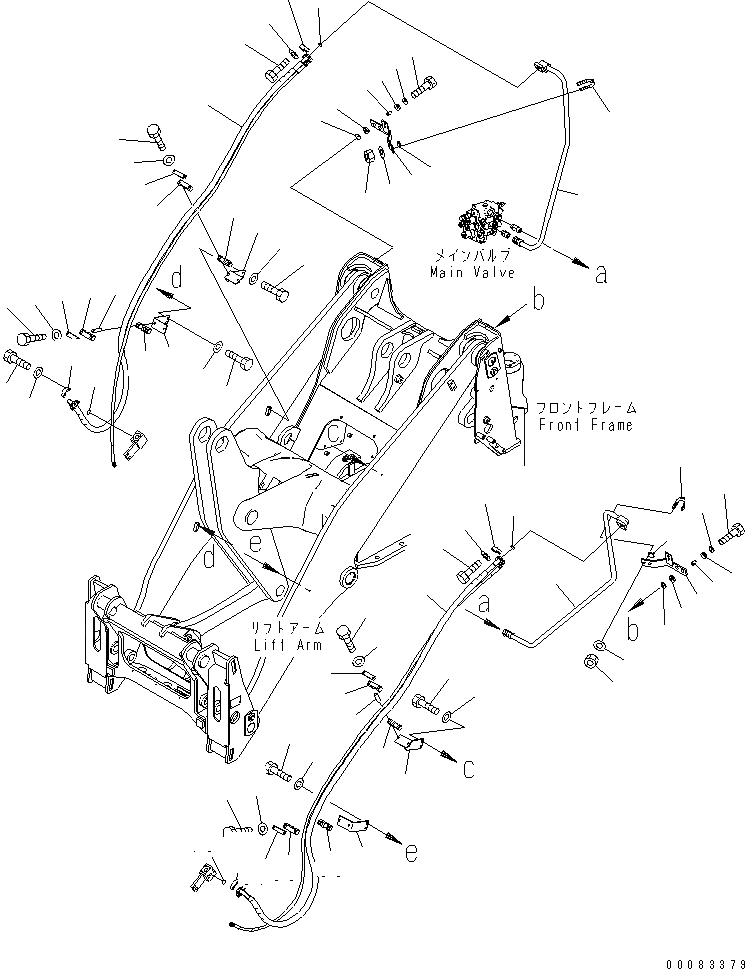 メインバルブ
Main Valve
a
b
d
フロントフレーム
Front Frame
c
d
e
a
b
リフトアーム
Lift Arm
c
e
00083379