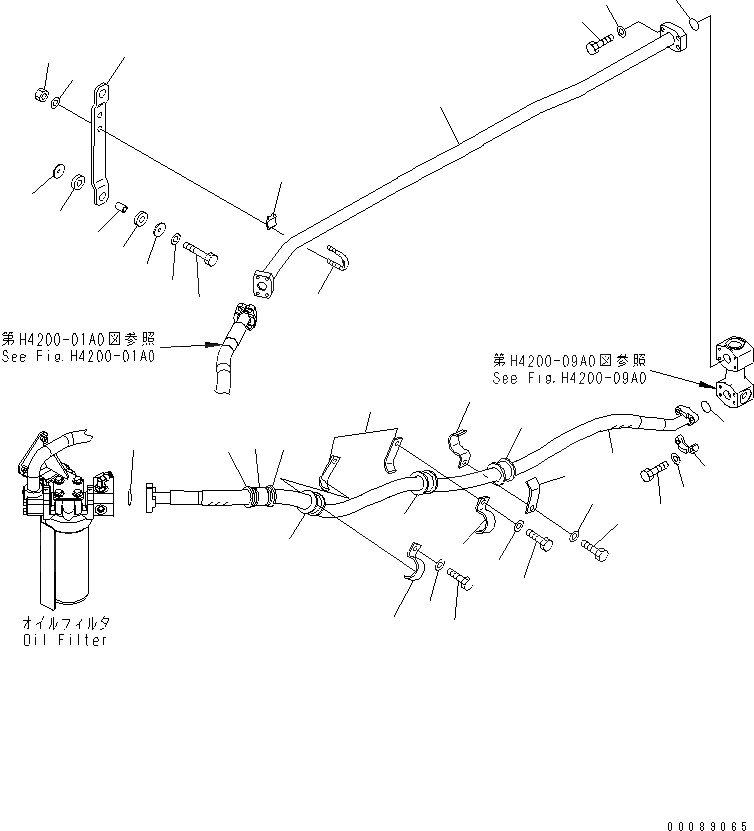 第H4200-01A0図参照
See Fig. H4200-01A0

第H4200-09A0図参照
See Fig. H4200-09A0

オイルフィルタ
Oil Filter

00089065