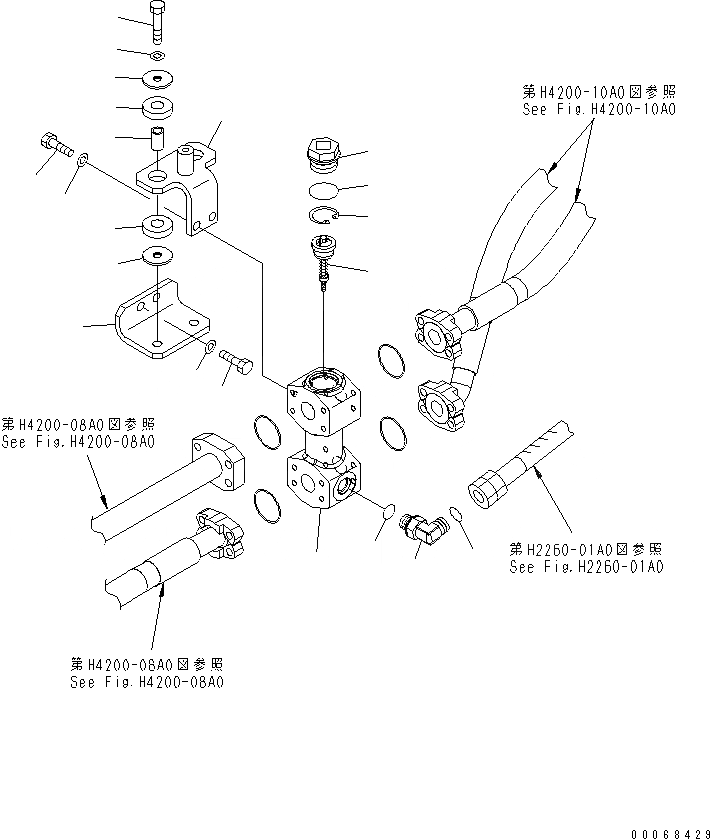 第H4200-10A0図参照
See Fig.H4200-10A0

第H4200-08A0図参照
See Fig.H4200-08A0

第H2260-01A0図参照
See Fig.H2260-01A0

第H4200-08A0図参照
See Fig.H4200-08A0

00068429