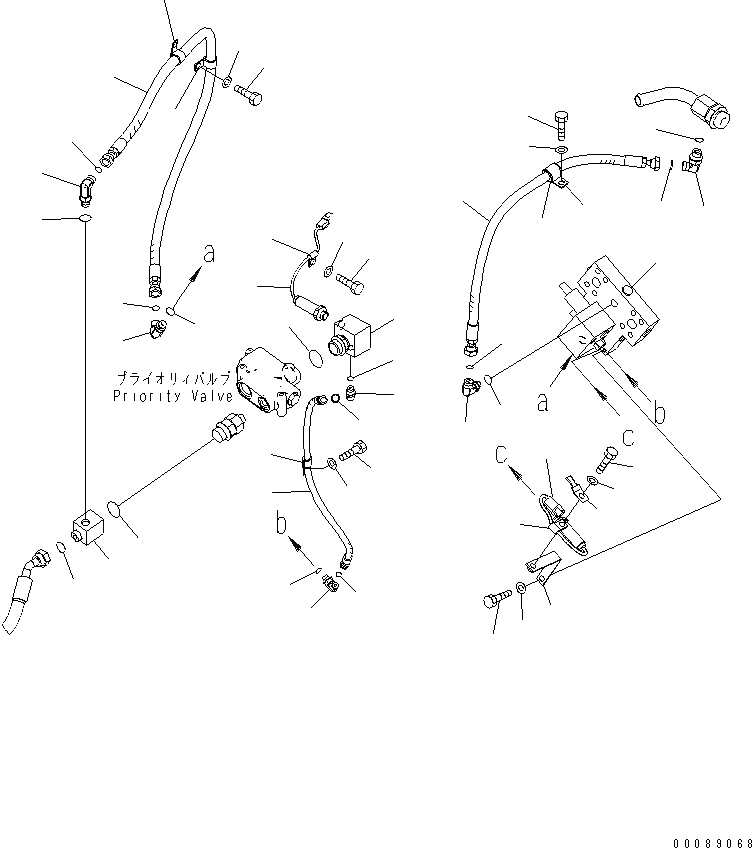 a
プライオリティバルブ
Priority Valve
b
a
b
c
c
00089068