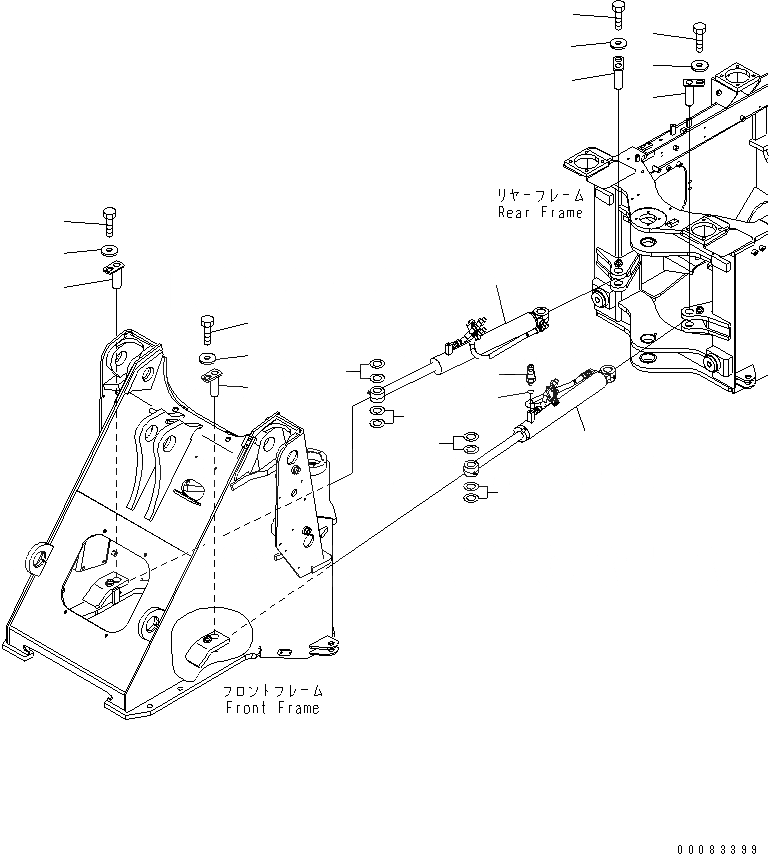 リヤーフレーム
Rear Frame

フロントフレーム
Front Frame

00083399