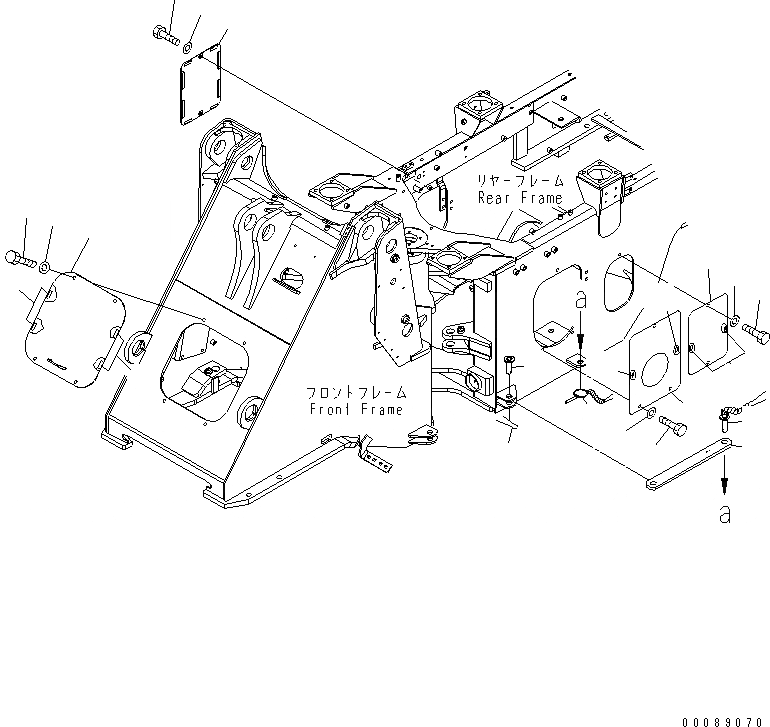 リヤーフレーム
Rear Frame

a

フロントフレーム
Front Frame

a

00089070