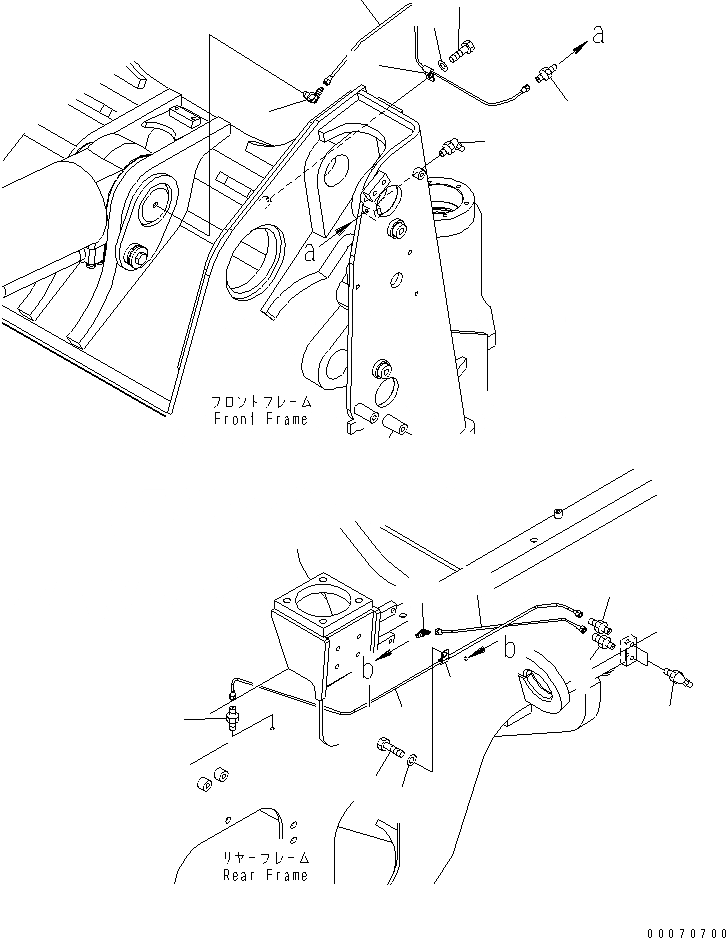 a

a

フロントフレーム
Front Frame

b

b

リヤーフレーム
Rear Frame

00070700