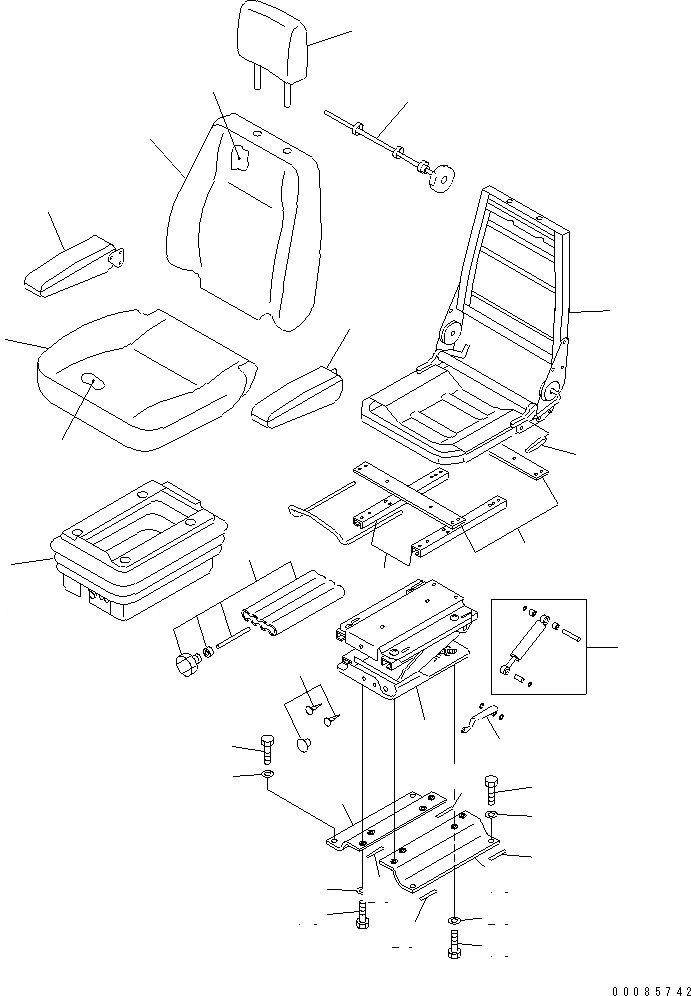 00085742