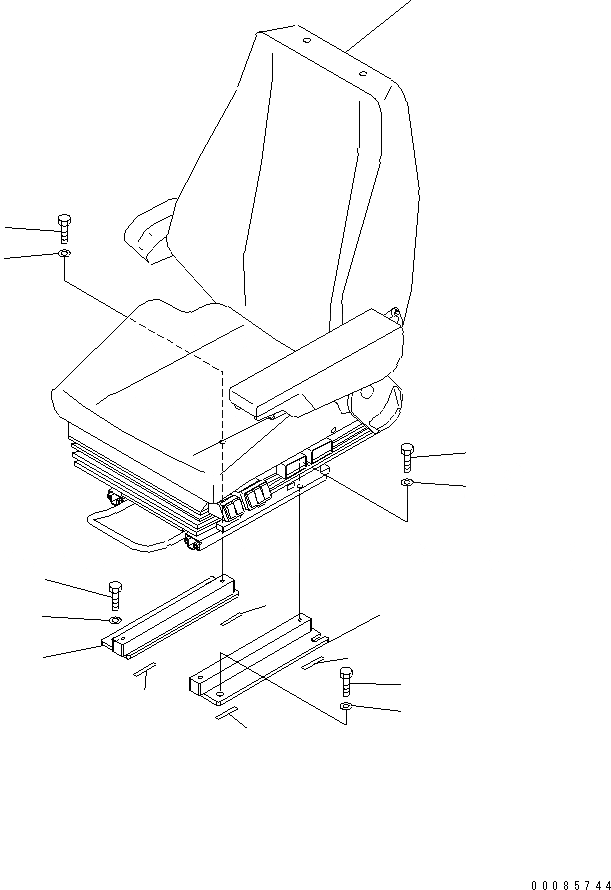 00085744