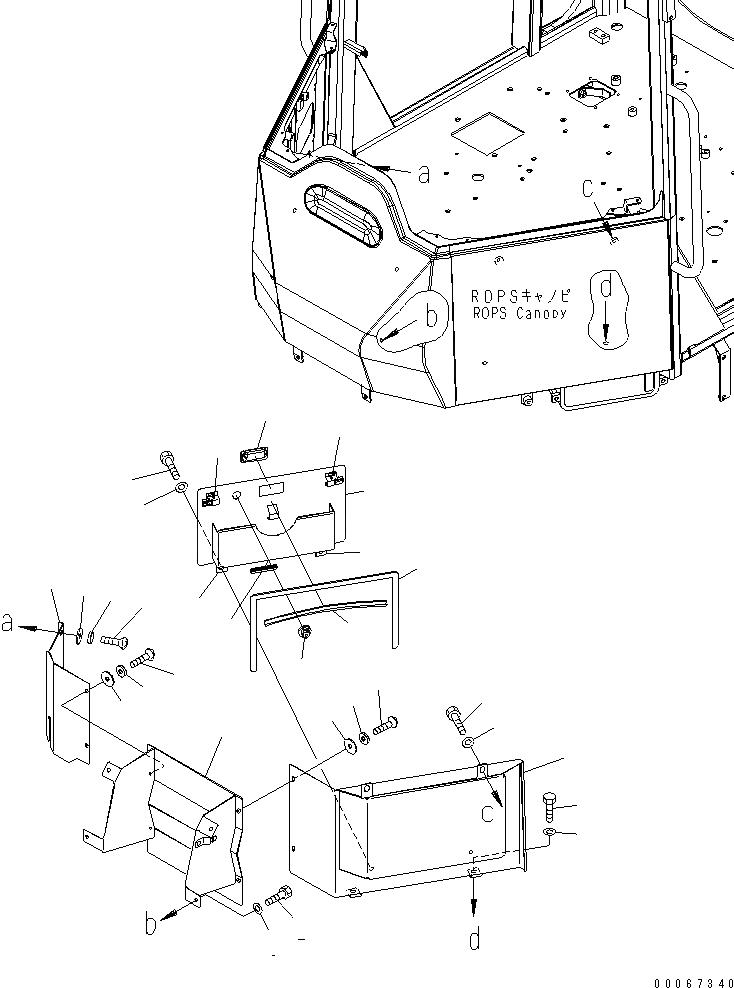 a
c
ROPSキャノピ
ROPS Canopy
b
d
a
c
b
d
00067340