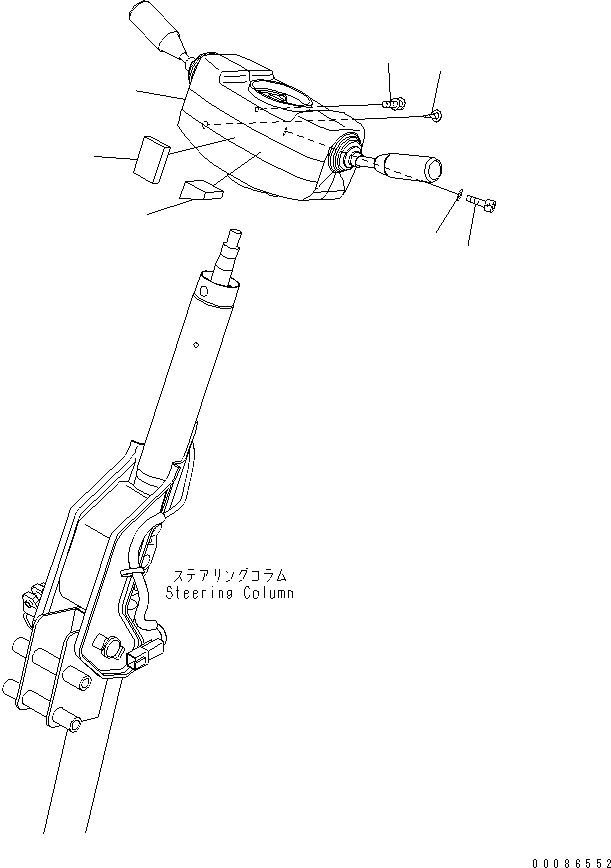 ステアリングコラム
Steering Column

00086552