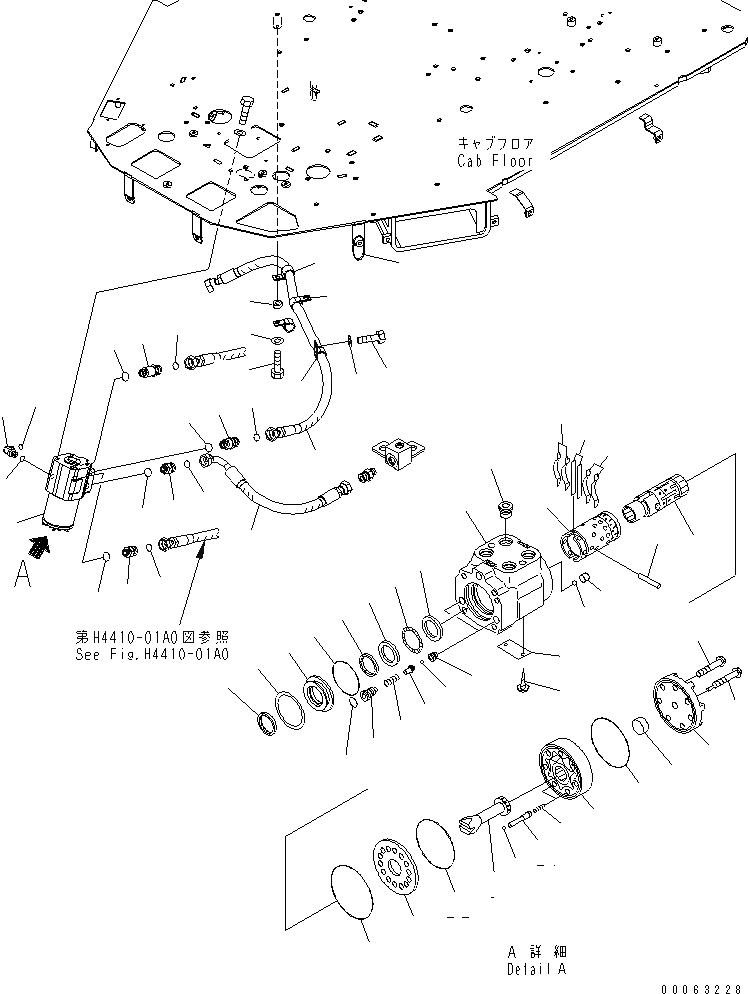 キャブフロア
Cab Floor

A

第H4410-01A0図参照
See Fig.H4410-01A0

A 詳細
Detail A

00063228