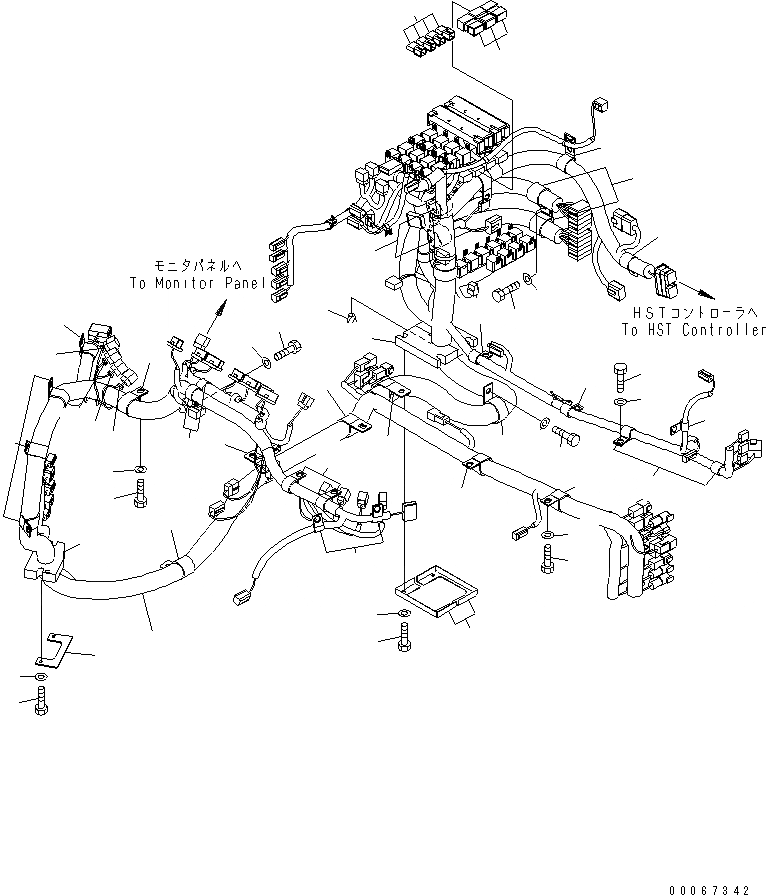 モニタパネルへ
To Monitor Panel

HSTコントローラへ
To HST Controller

00067342