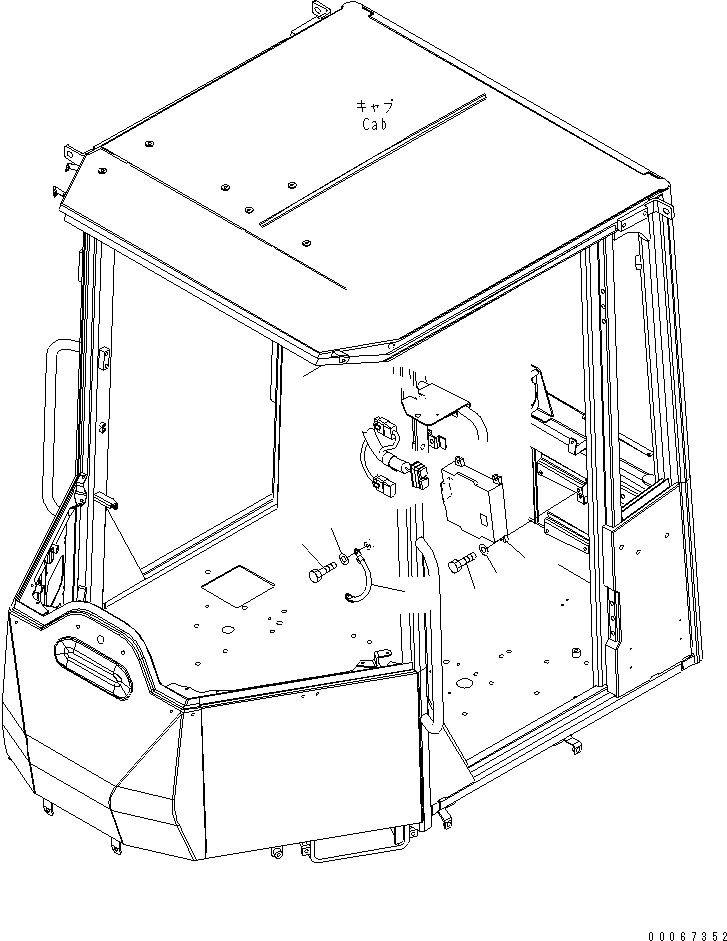 キャブ
Cab

00067352