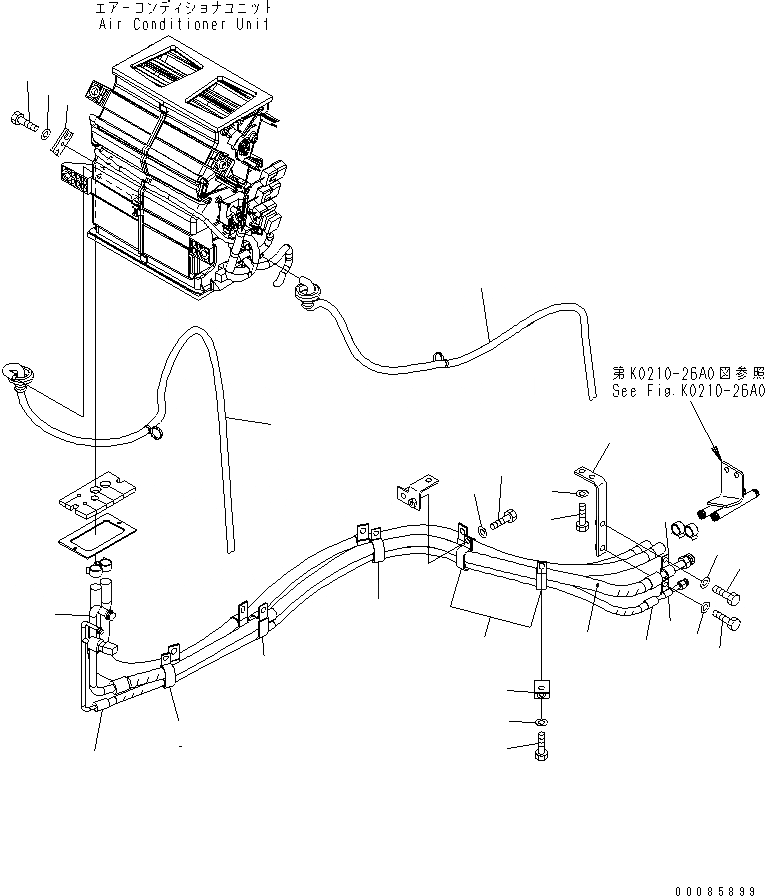 エアーコンディショナユニット
Air Conditioner Unit

第K0210-26A0図参照
See Fig.K0210-26A0

00085899