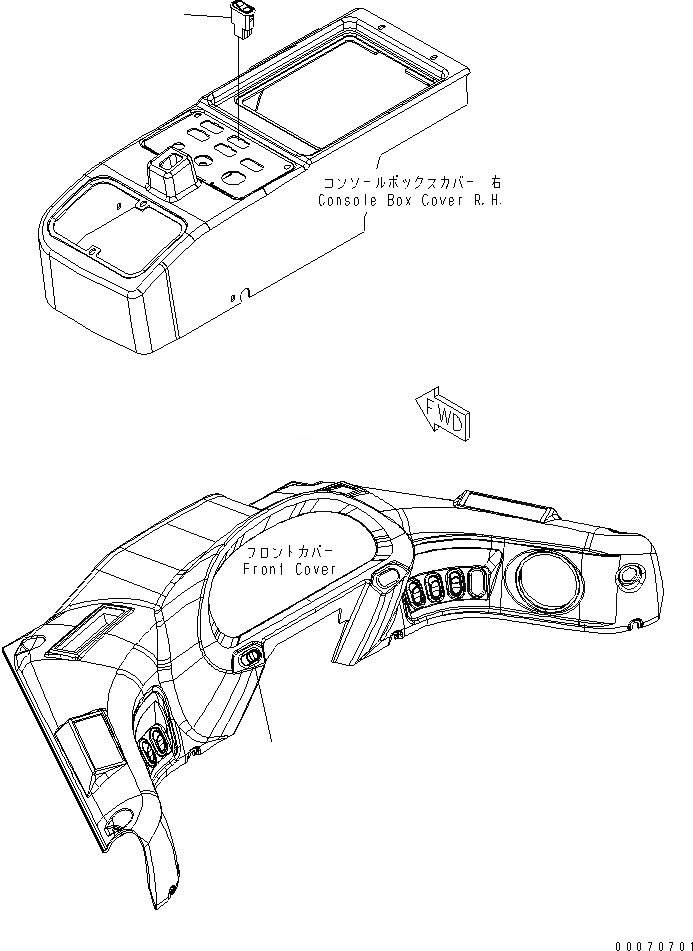 コンソールボックスカバー 右
Console Box Cover R.H.

FWD

フロントカバー
Front Cover

00070701