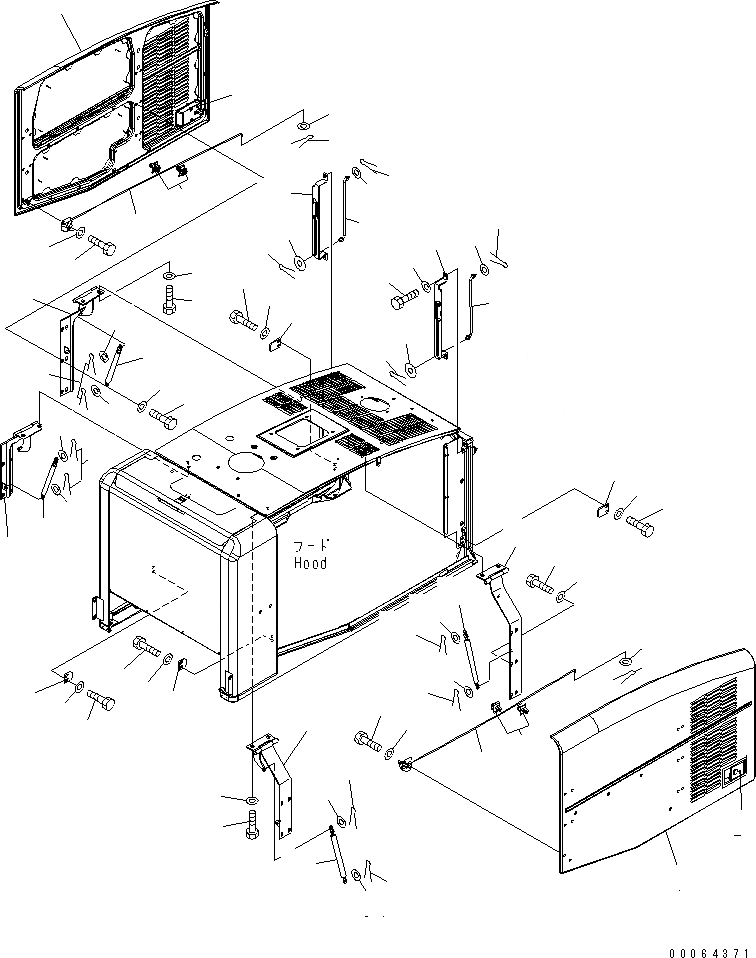 フード
Hood

00064371