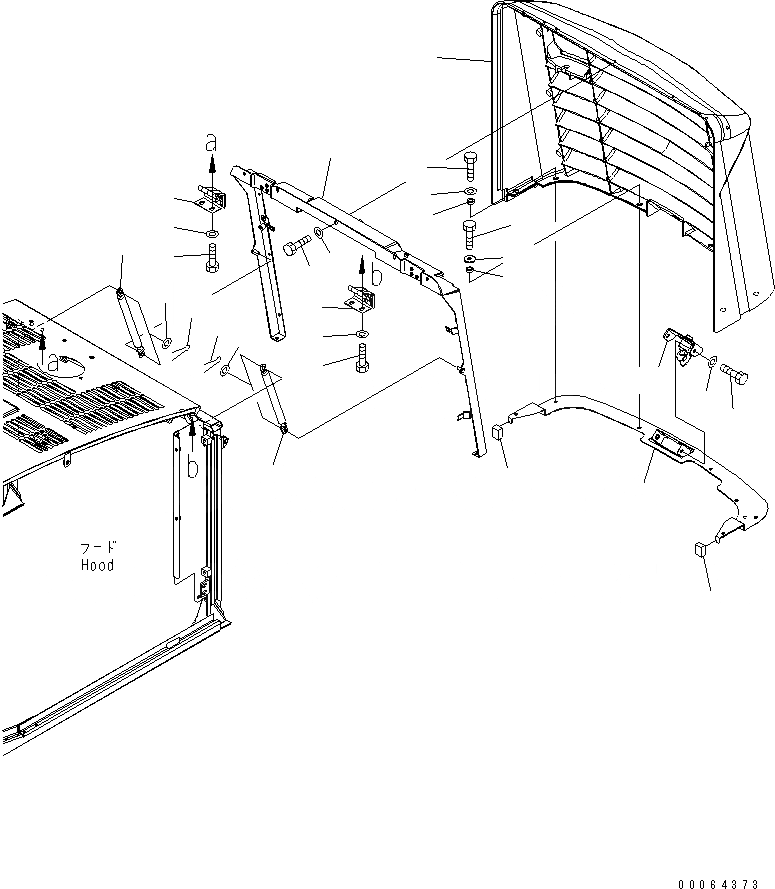 a
b
a
b
フード
Hood
00064373