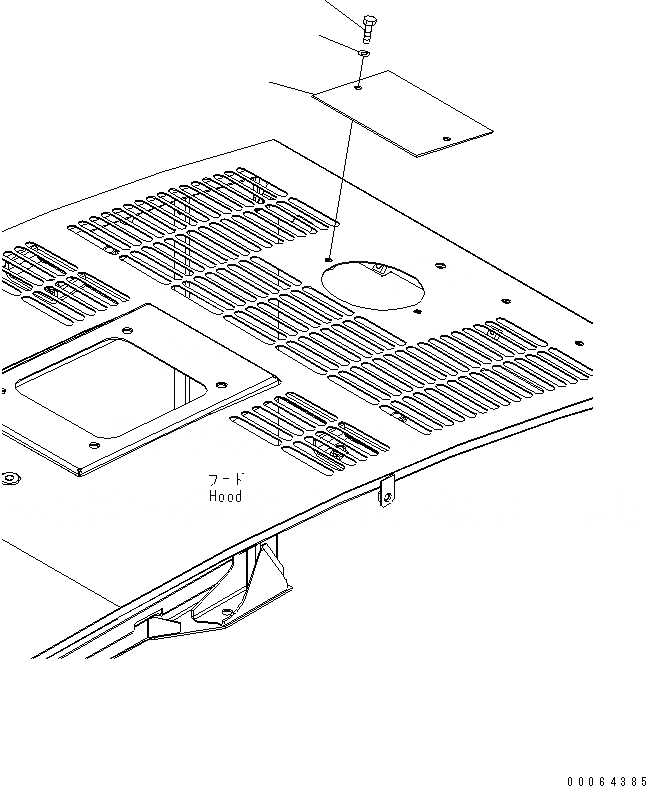 フード
Hood

00064385